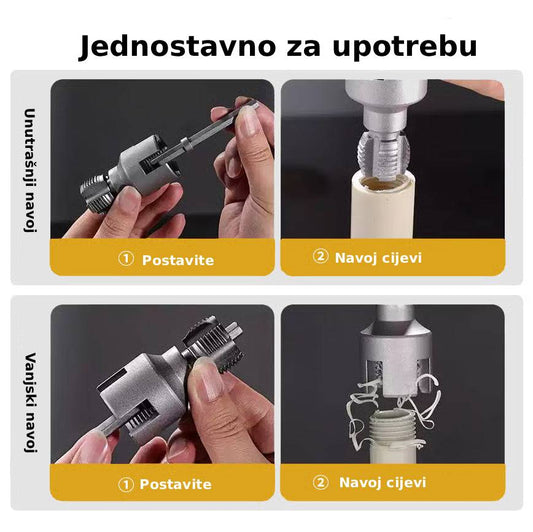 Jednostavno za upotrebu

Unutrašnji navoj

① Postavite

② Navoj cijevi

Vanjski navoj

① Postavite

② Navoj cijevi